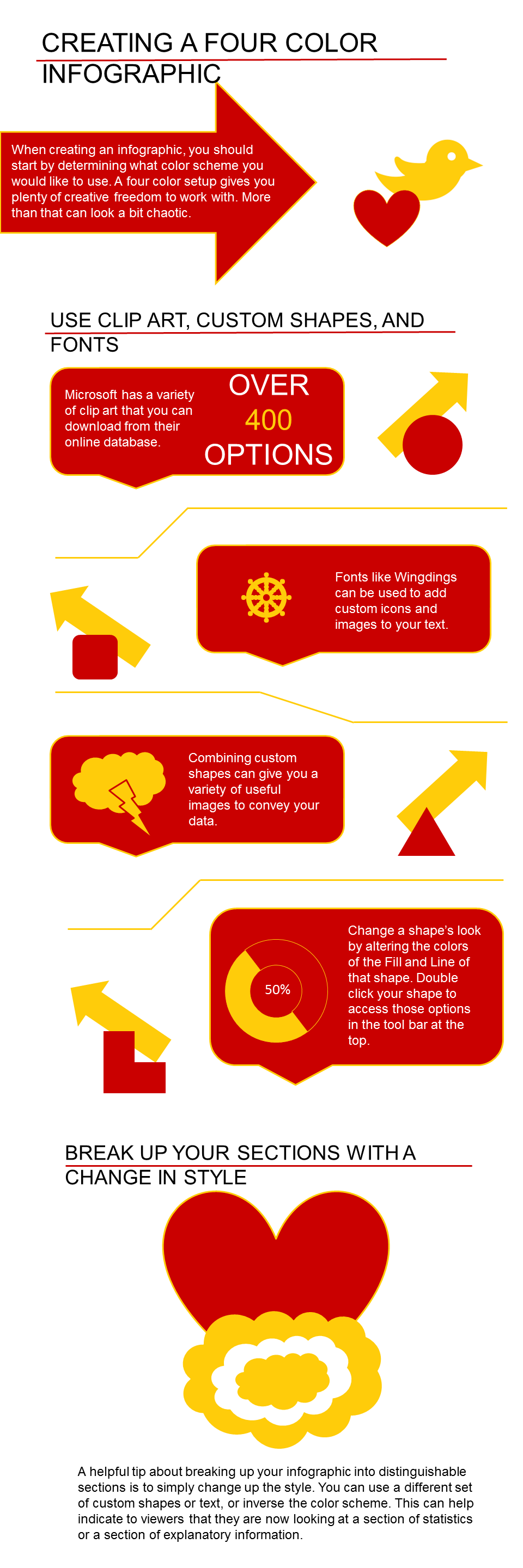 CREATING A FOUR COLOR INFOGRAPHIC

When creating an infographic, you should start by determining what color scheme you would like to use. A four color setup gives you plenty of creative freedom to work with. More than that can look a bit chaotic.

USE CLIP ART, CUSTOM SHAPES, AND FONTS

Microsoft has a variety of clip art that you can download from their online database.

OVER 400 OPTIONS

Fonts like Wingdings can be used to add custom icons and images to your text.

Combining custom shapes can give you a variety of useful images to convey your data.

50%

Change a shape's look by altering the colors of the Fill and Line of that shape. Double click your shape to access those options in the tool bar at the top.

BREAK UP YOUR SECTIONS WITH A CHANGE IN STYLE

A helpful tip about breaking up your infographic into distinguishable sections is to simply change up the style. You can use a different set of custom shapes or text, or inverse the color scheme. This can help indicate to viewers that they are now looking at a section of statistics or a section of explanatory information.